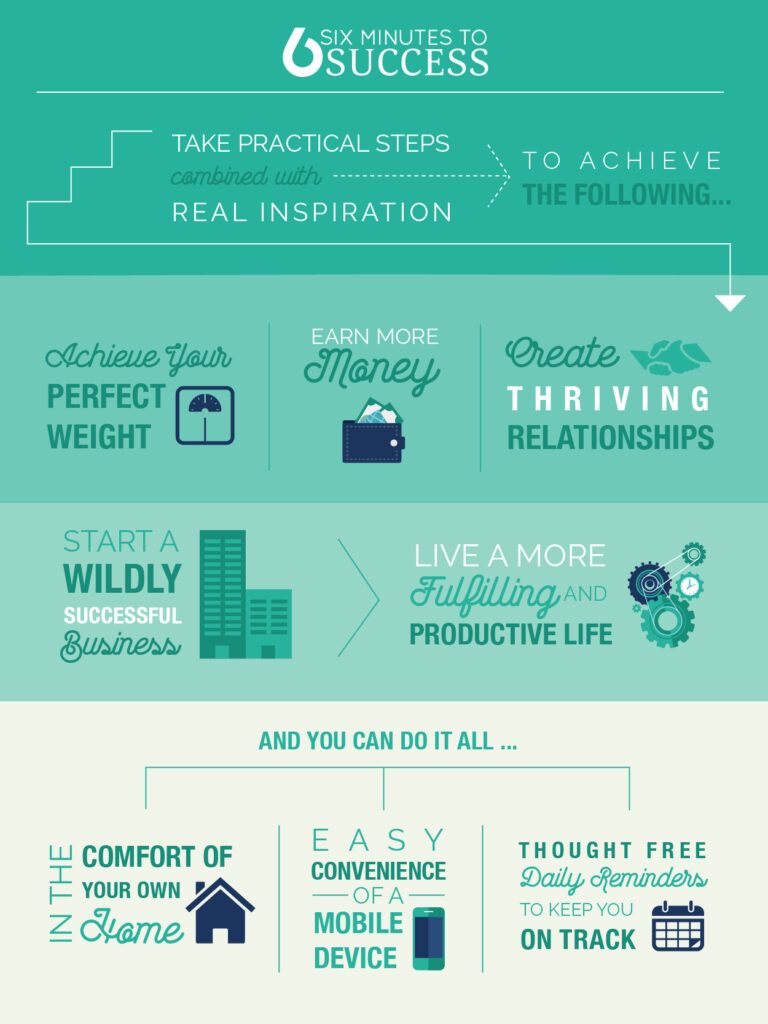 6 SIX MINUTES TO SUCCESS

TAKE PRACTICAL STEPS combined with REAL INSPIRATION

TO ACHIEVE THE FOLLOWING...

Achieve Your PERFECT WEIGHT

EARN MORE Money

Create THRIVING RELATIONSHIPS

START A WILDLY SUCCESSFUL Business

LIVE A MORE Fulfilling AND PRODUCTIVE LIFE

AND YOU CAN DO IT ALL ...

IN THE COMFORT OF YOUR OWN Home

EASY CONVENIENCE OF A MOBILE DEVICE

THOUGHT FREE Daily Reminders TO KEEP YOU ON TRACK